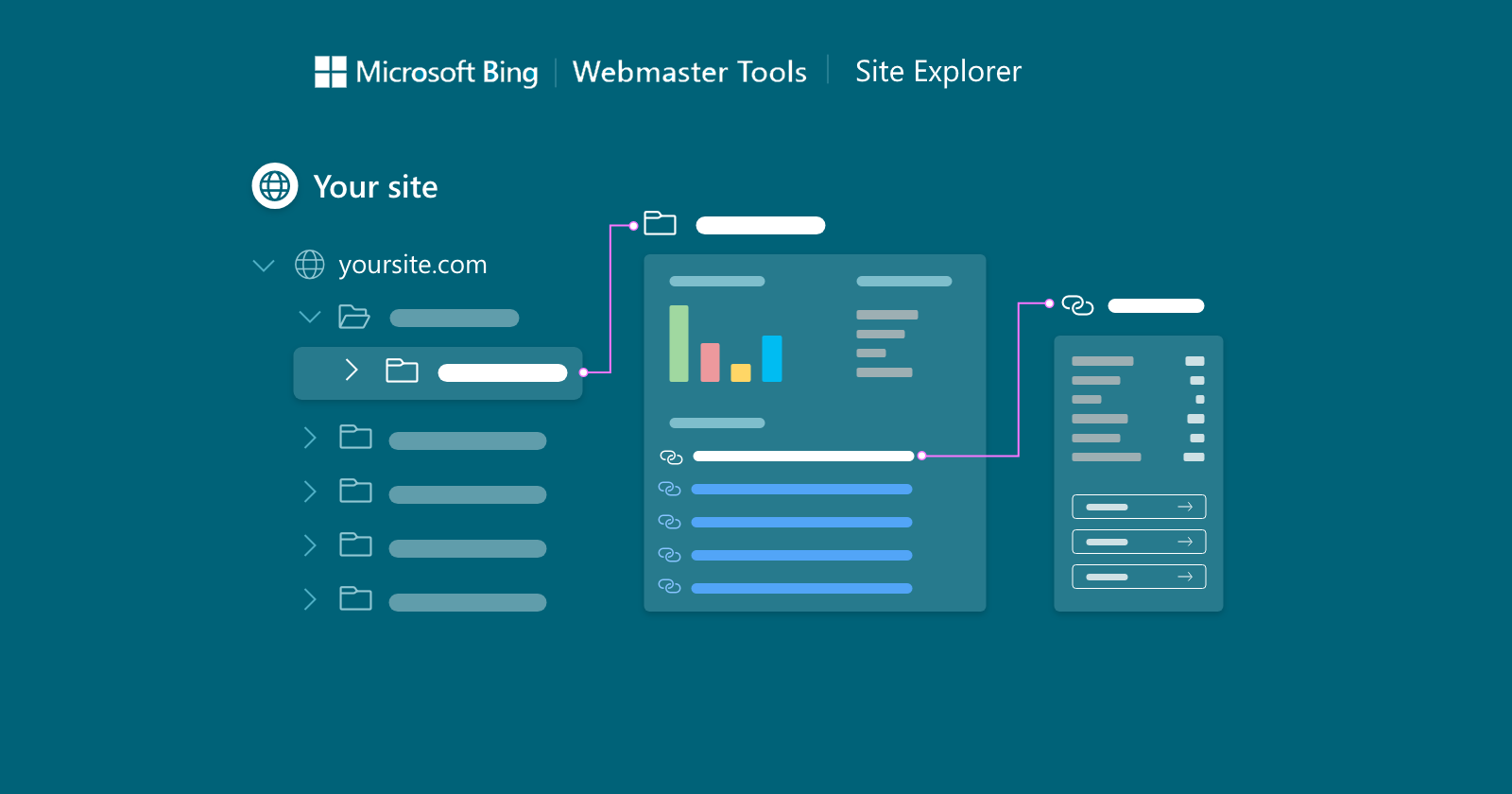 Microsoft Bing | Webmaster Tools | Site Explorer

Your site

yoursite.com