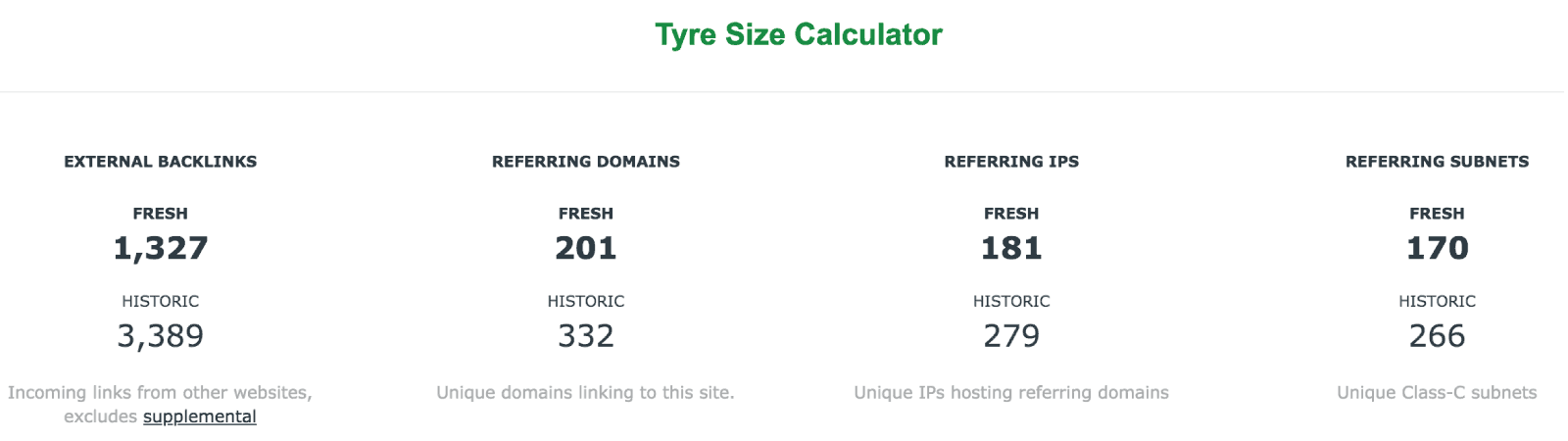 Tyre Size Calculator

EXTERNAL BACKLINKS

FRESH
1,327

HISTORIC
3,389

Incoming links from other websites, excludes supplemental

REFERRING DOMAINS

FRESH
201

HISTORIC
332

Unique domains linking to this site.

REFERRING IPS

FRESH
181

HISTORIC
279

Unique IPs hosting referring domains

REFERRING SUBNETS

FRESH
170

HISTORIC
266

Unique Class-C subnets