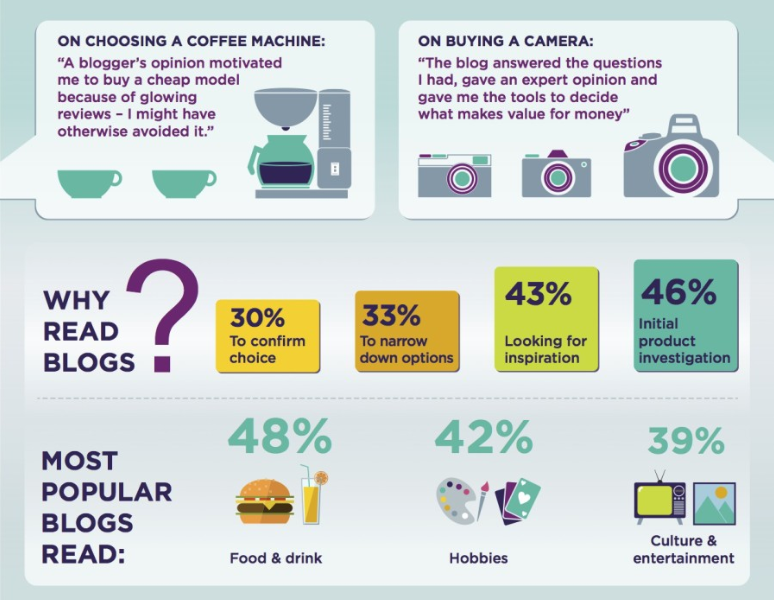 ON CHOOSING A COFFEE MACHINE:
"A blogger's opinion motivated me to buy a cheap model because of glowing reviews – I might have otherwise avoided it."

ON BUYING A CAMERA:
"The blog answered the questions I had, gave an expert opinion and gave me the tools to decide what makes value for money"

WHY READ BLOGS ?

30%
To confirm choice

33%
To narrow down options

43%
Looking for inspiration

46%
Initial product investigation

MOST POPULAR BLOGS READ:

48%
Food & drink

42%
Hobbies

39%
Culture & entertainment