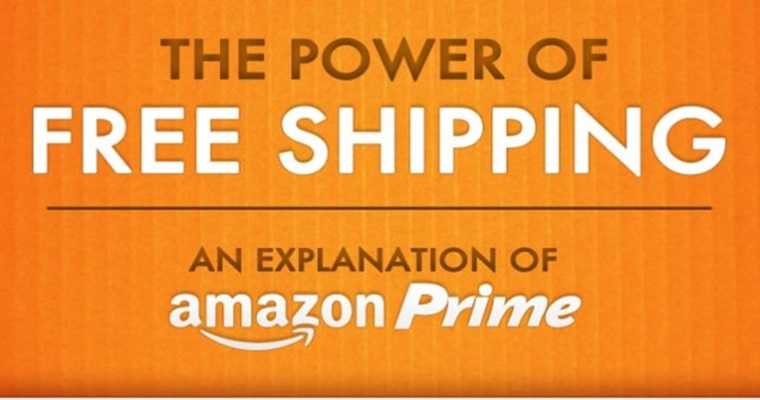 THE POWER OF
FREE SHIPPING

AN EXPLANATION OF
amazon Prime