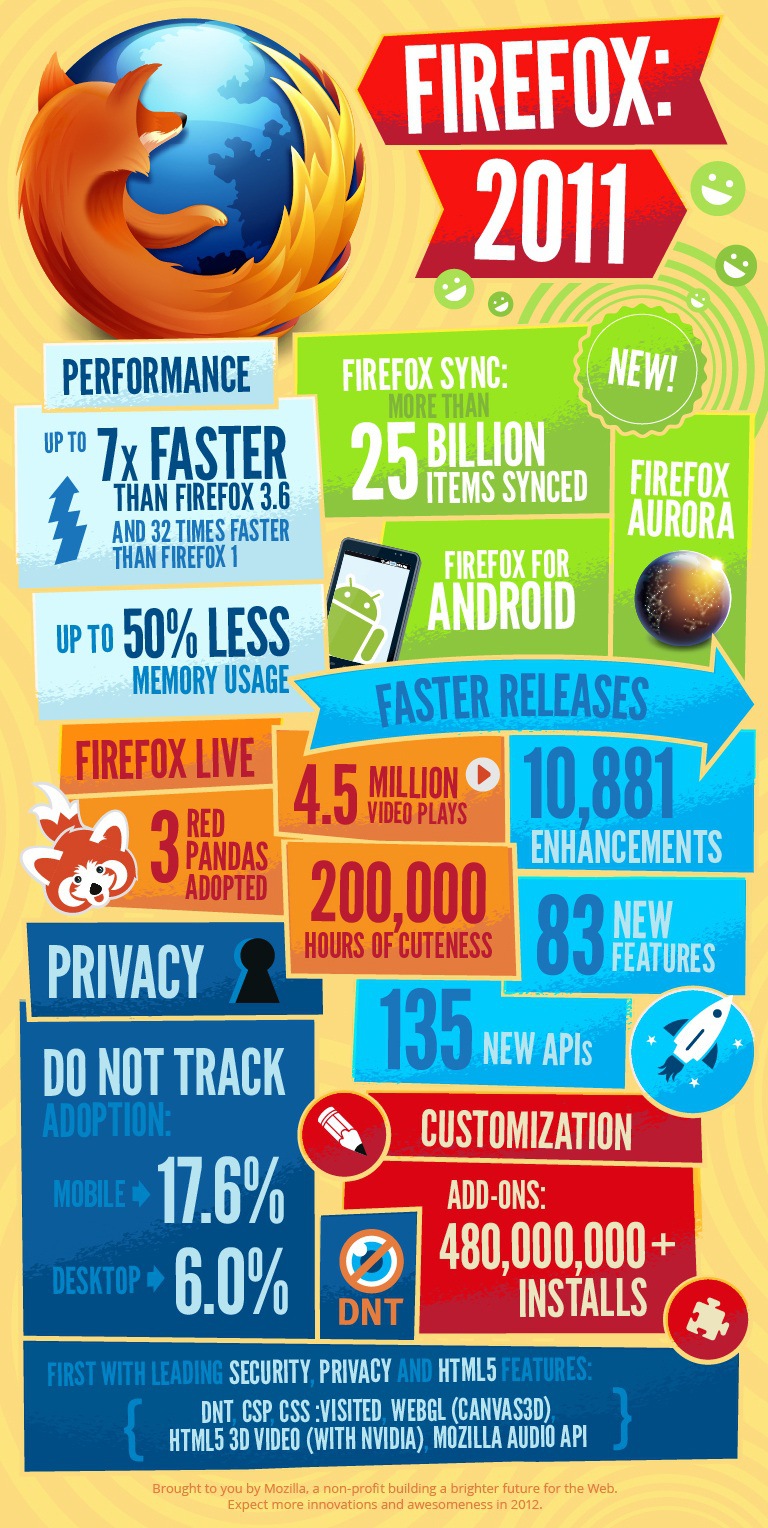 FIREFOX: 2011

PERFORMANCE

UP TO 7x FASTER THAN FIREFOX 3.6

AND 32 TIMES FASTER THAN FIREFOX 1

UP TO 50% LESS MEMORY USAGE

FIREFOX SYNC: MORE THAN 25 BILLION ITEMS SYNCED

NEW!

FIREFOX AURORA

FIREFOX FOR ANDROID

FASTER RELEASES

FIREFOX LIVE

3 RED PANDAS ADOPTED

4.5 MILLION VIDEO PLAYS

200,000 HOURS OF CUTENESS

10,881 ENHANCEMENTS

83 NEW FEATURES

135 NEW APIs

PRIVACY

DO NOT TRACK ADOPTION:

MOBILE 17.6%

DESKTOP 6.0%

DNT

CUSTOMIZATION

ADD-ONS: 480,000,000+ INSTALLS

FIRST WITH LEADING SECURITY, PRIVACY AND HTML5 FEATURES:

{ DNT, CSP, CSS :VISITED, WEBGL (CANVAS3D), HTML5 3D VIDEO (WITH NVIDIA), MOZILLA AUDIO API }

Brought to you by Mozilla, a non-profit building a brighter future for the Web. Expect more innovations and awesomeness in 2012.