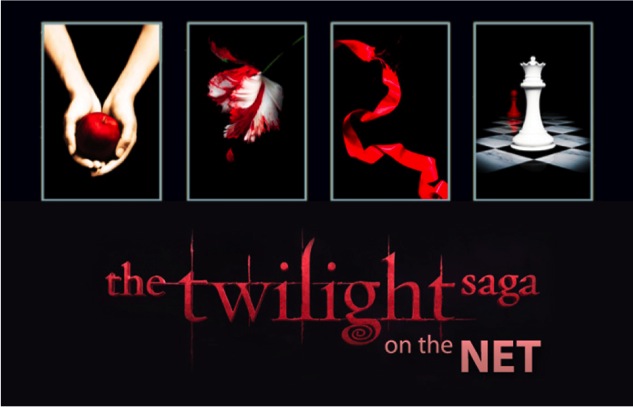 the twilight saga
on the NET