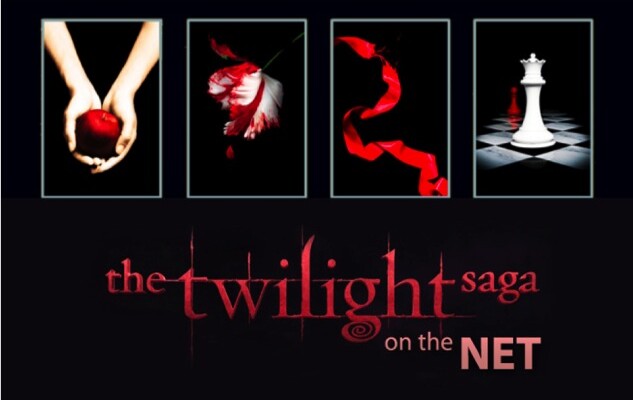 the twilight saga
on the NET