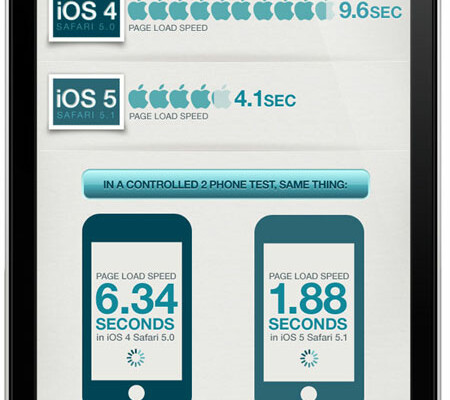 iOS 4
SAFARI 5.0
9.6SEC
PAGE LOAD SPEED

iOS 5
SAFARI 5.1
4.1SEC
PAGE LOAD SPEED

IN A CONTROLLED 2 PHONE TEST, SAME THING:

PAGE LOAD SPEED
6.34
SECONDS
in iOS 4 Safari 5.0

PAGE LOAD SPEED
1.88
SECONDS
in iOS 5 Safari 5.1