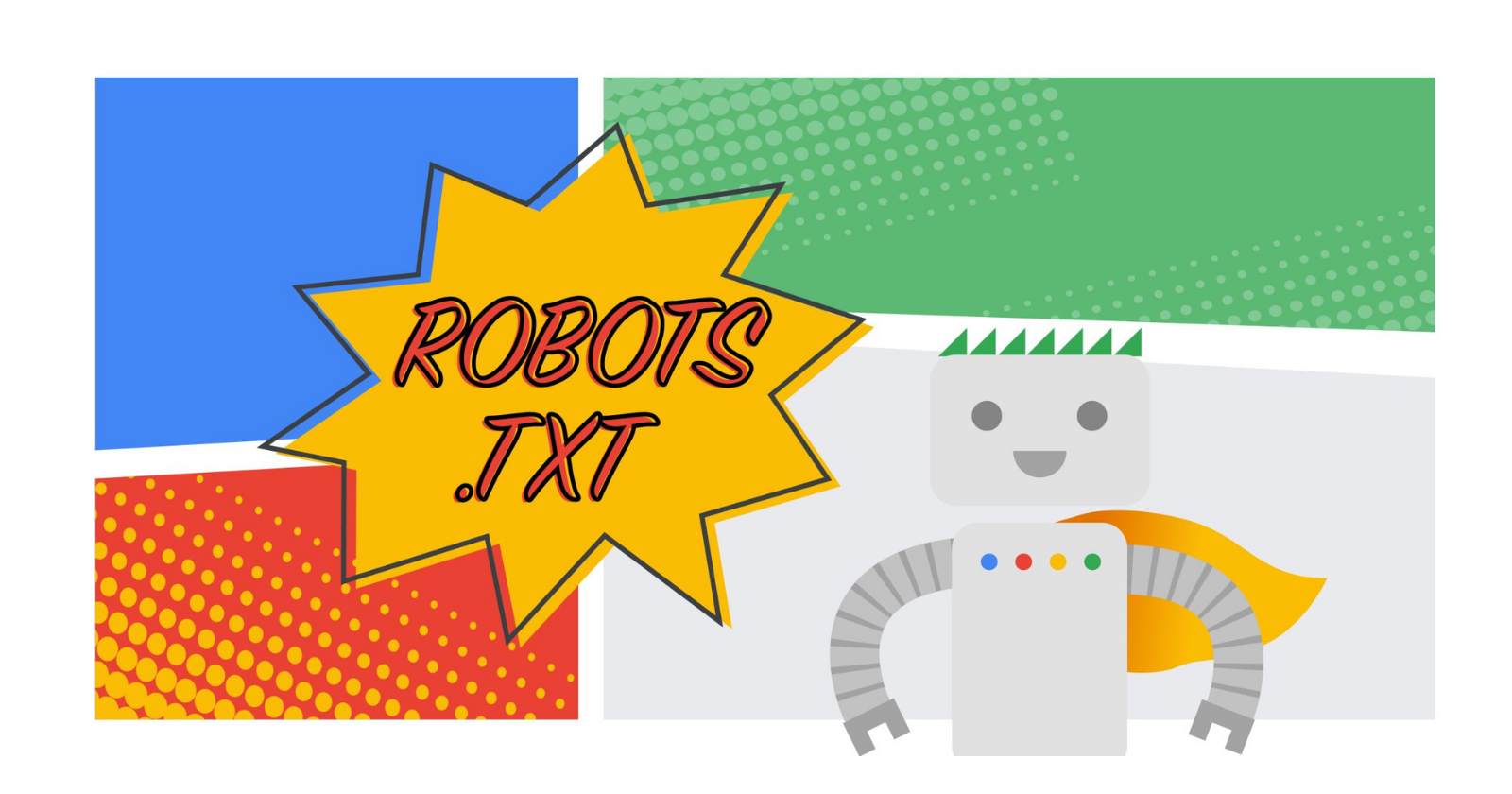 ROBOTS
.TXT