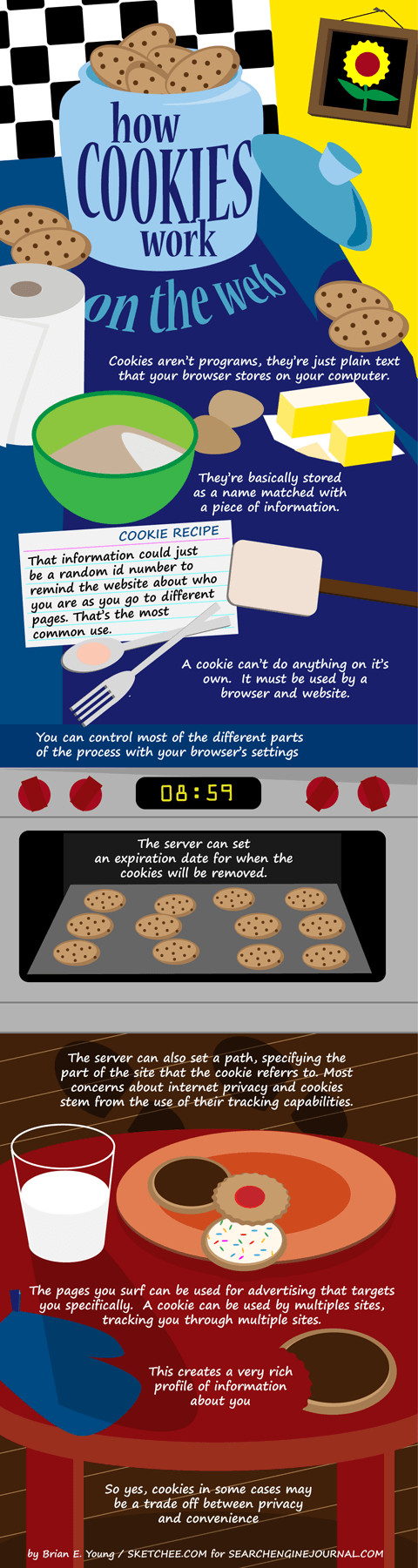 how COOKIES work on the web

Cookies aren't programs, they're just plain text that your browser stores on your computer.

They're basically stored as a name matched with a piece of information.

COOKIE RECIPE
That information could just be a random id number to remind the website about who you are as you go to different pages. That's the most common use.

A cookie can't do anything on it's own. It must be used by a browser and website.

You can control most of the different parts of the process with your browser's settings

08:59

The server can set an expiration date for when the cookies will be removed.

The server can also set a path, specifying the part of the site that the cookie referrs to. Most concerns about internet privacy and cookies stem from the use of their tracking capabilities.

The pages you surf can be used for advertising that targets you specifically. A cookie can be used by multiples sites, tracking you through multiple sites.

This creates a very rich profile of information about you

So yes, cookies in some cases may be a trade off between privacy and convenience

by Brian E. Young / SKETCHEE.COM for SEARCHENGINEJOURNAL.COM